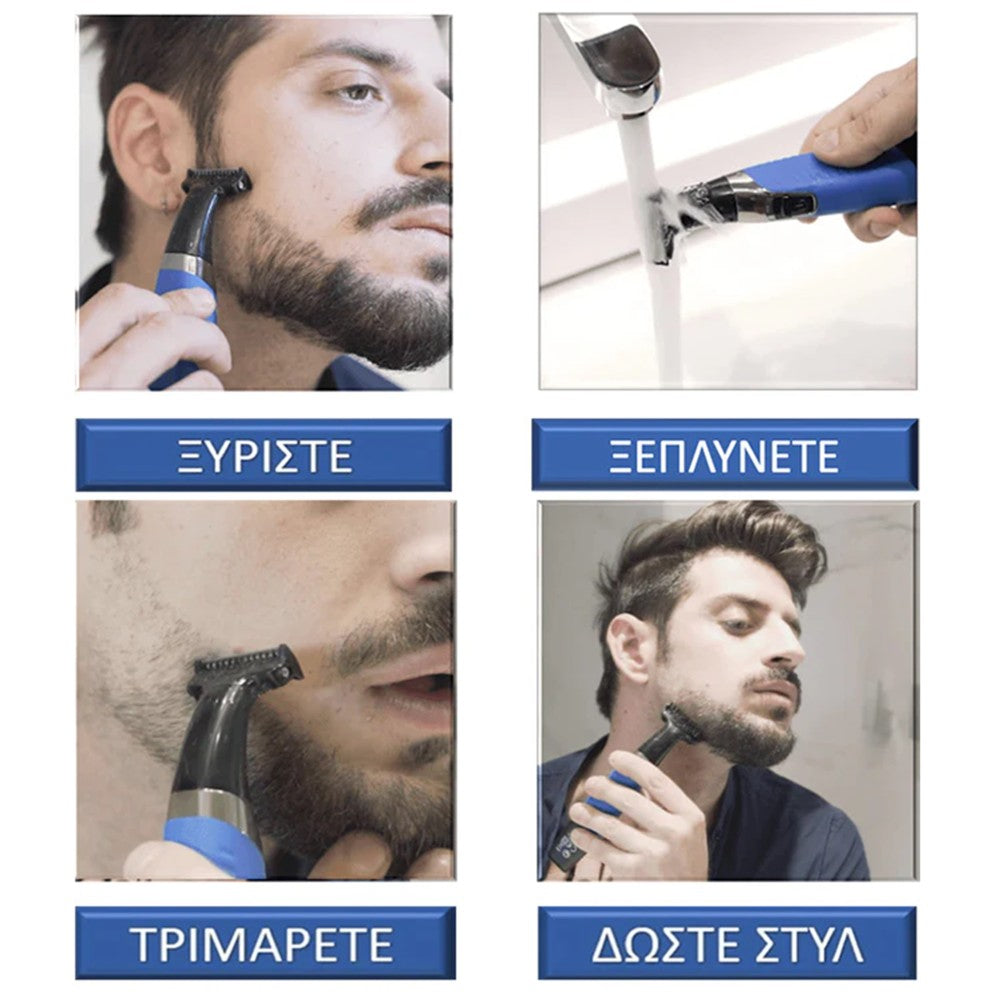 ΞΥΡΙΣΤΕ

ΞΕΠΛΥΝΕΤΕ

ΤΡΙΜΑΡΕΤΕ

ΔΩΣΤΕ ΣΤΥΛ