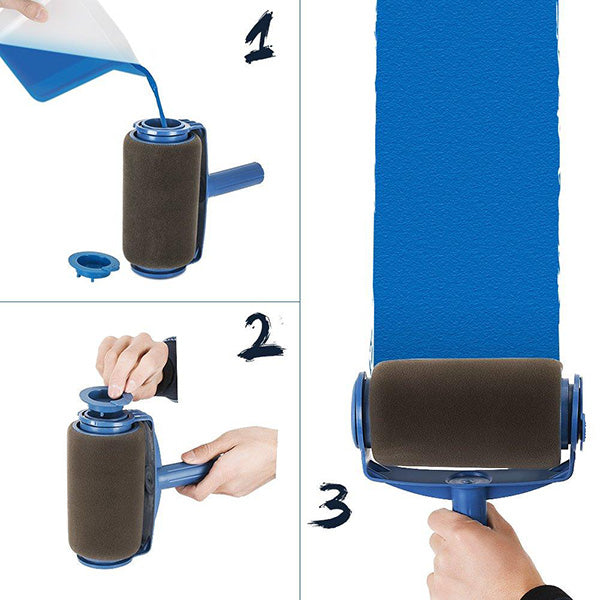 1

2

3